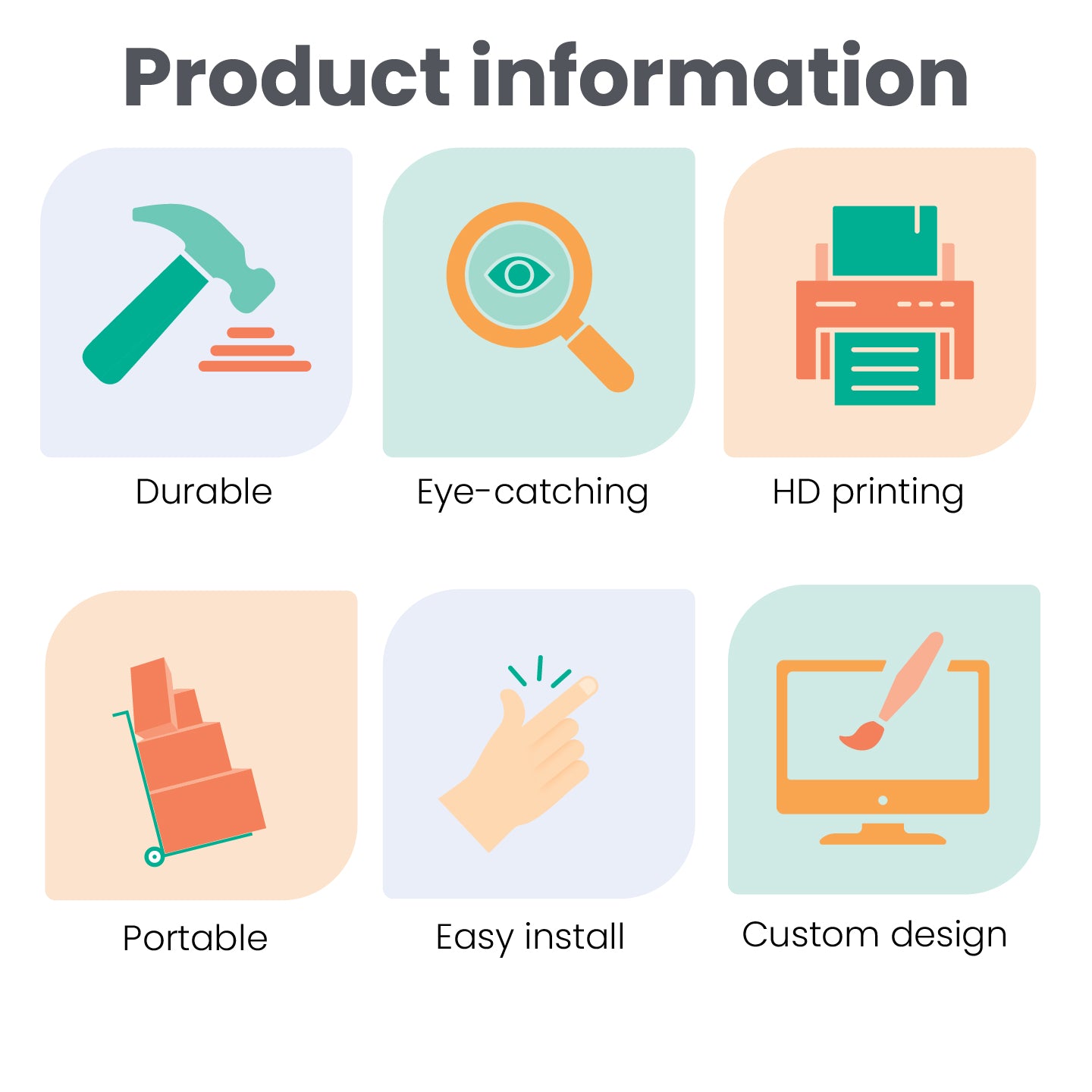 Product information

Durable

Eye-catching

HD printing

Portable

Easy install

Custom design