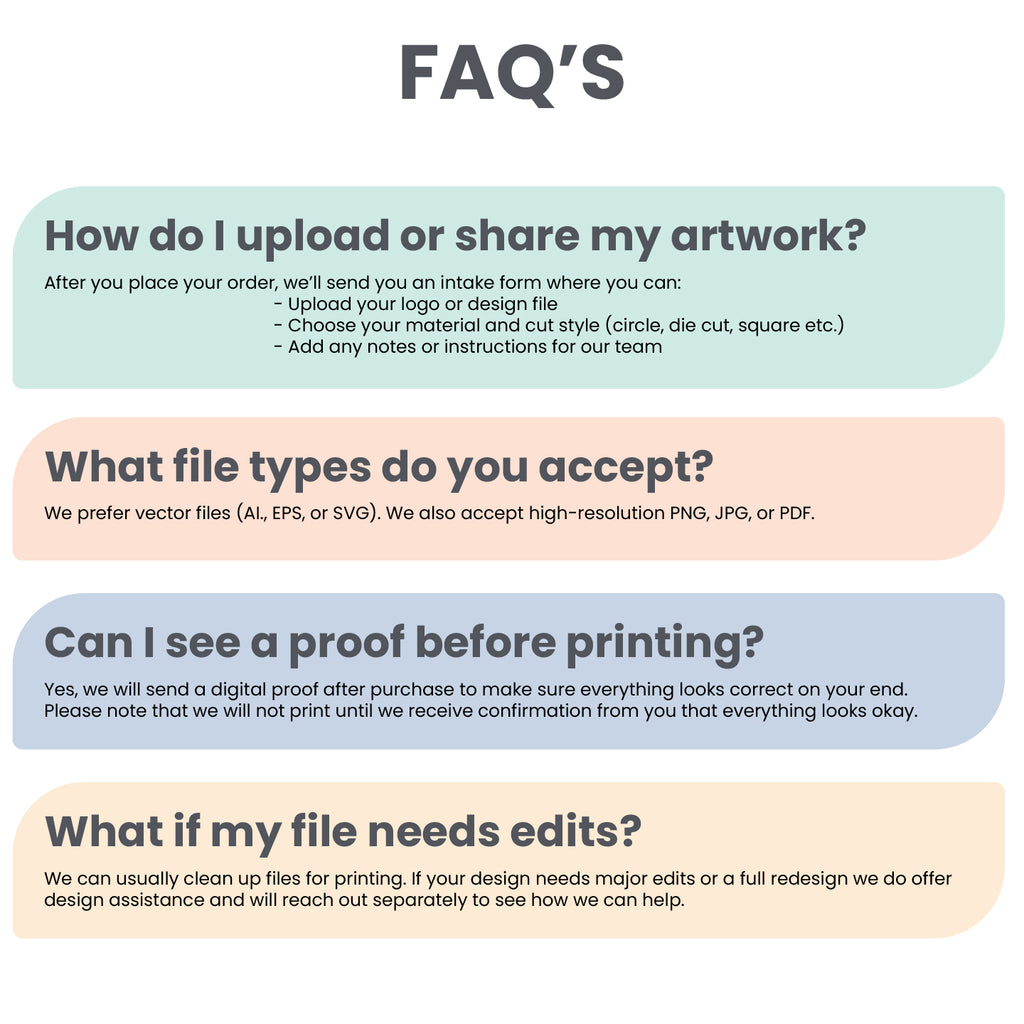 FAQ'S

How do I upload or share my artwork?

After you place your order, we'll send you an intake form where you can:
- Upload your logo or design file
- Choose your material and cut style (circle, die cut, square etc.)
- Add any notes or instructions for our team

What file types do you accept?

We prefer vector files (AI., EPS, or SVG). We also accept high-resolution PNG, JPG, or PDF.

Can I see a proof before printing?

Yes, we will send a digital proof after purchase to make sure everything looks correct on your end. Please note that we will not print until we receive confirmation from you that everything looks okay.

What if my file needs edits?

We can usually clean up files for printing. If your design needs major edits or a full redesign we do offer design assistance and will reach out separately to see how we can help.