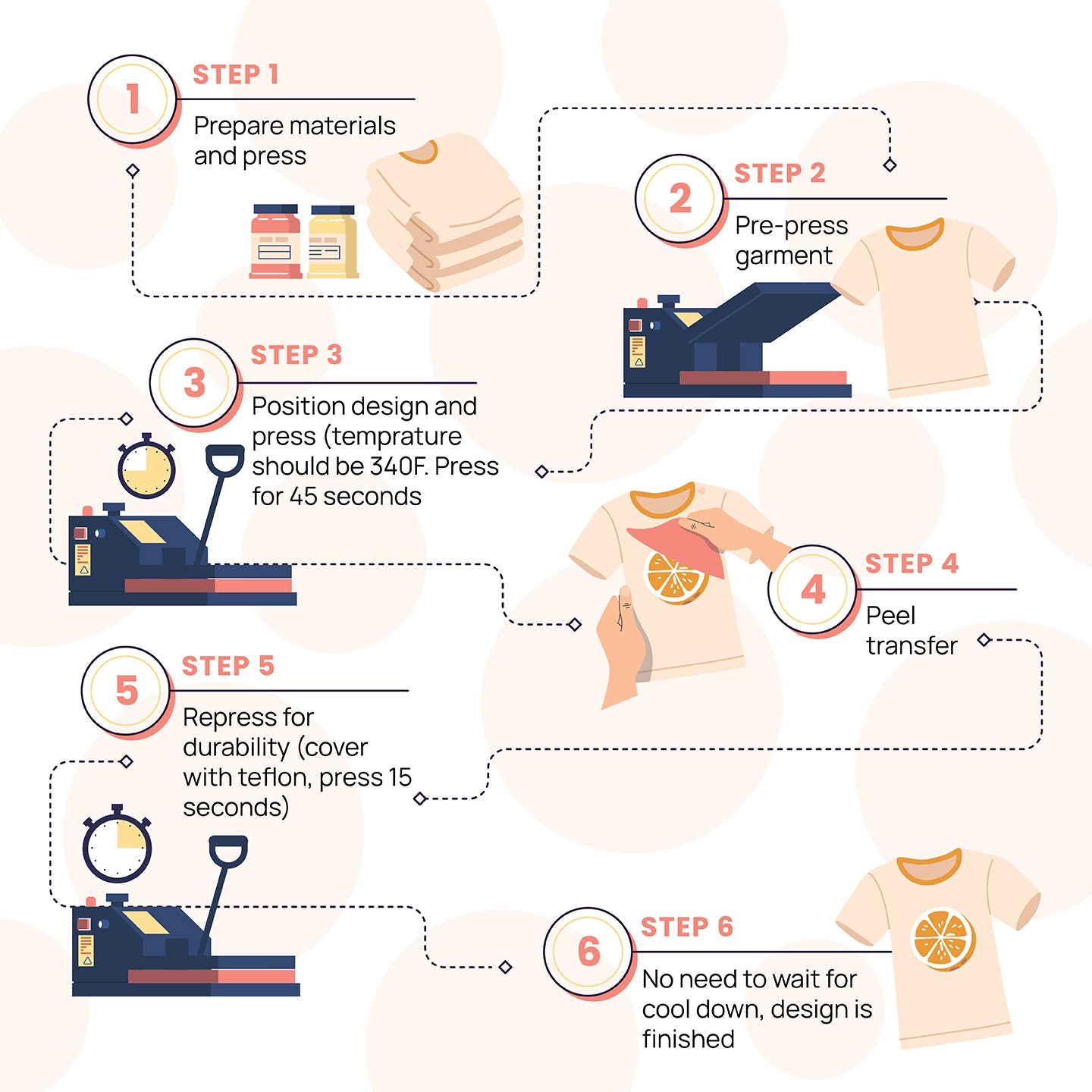 1
STEP 1
Prepare materials and press

2
STEP 2
Pre-press garment

3
STEP 3
Position design and press (temprature should be 340F. Press for 45 seconds

4
STEP 4
Peel transfer

5
STEP 5
Repress for durability (cover with teflon, press 15 seconds)

6
STEP 6
No need to wait for cool down, design is finished